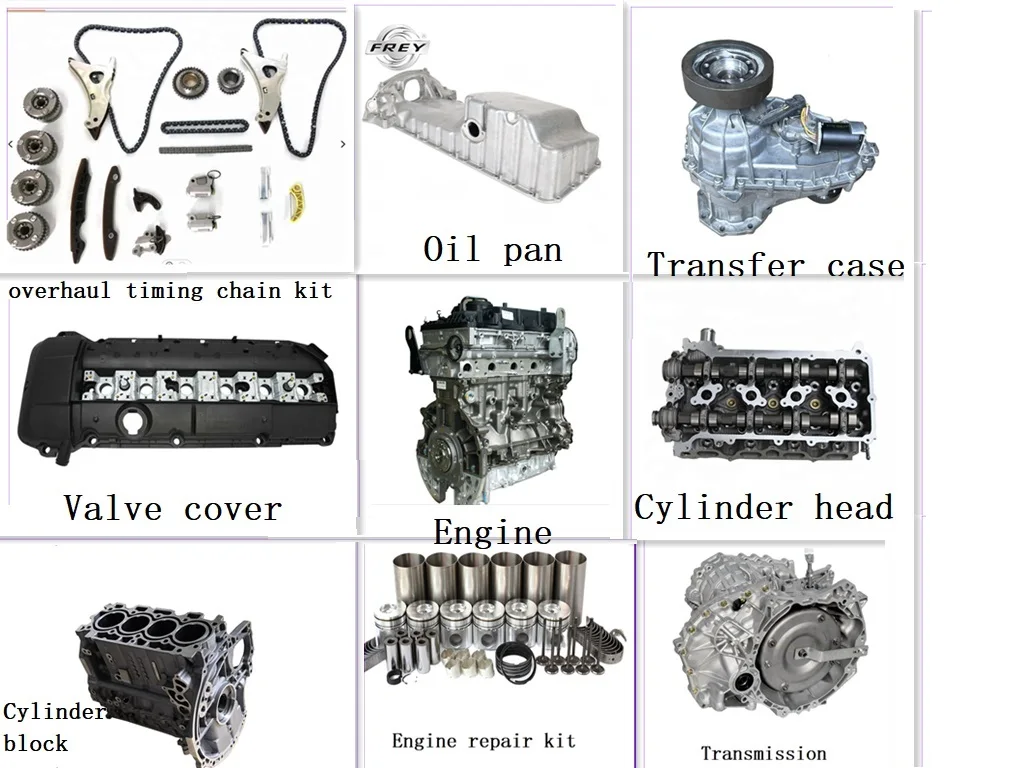 FREY

Oil pan

Transfer case

overhaul timing chain kit

Valve cover

Engine

Cylinder head

Cylinder block

Engine repair kit

Transmission